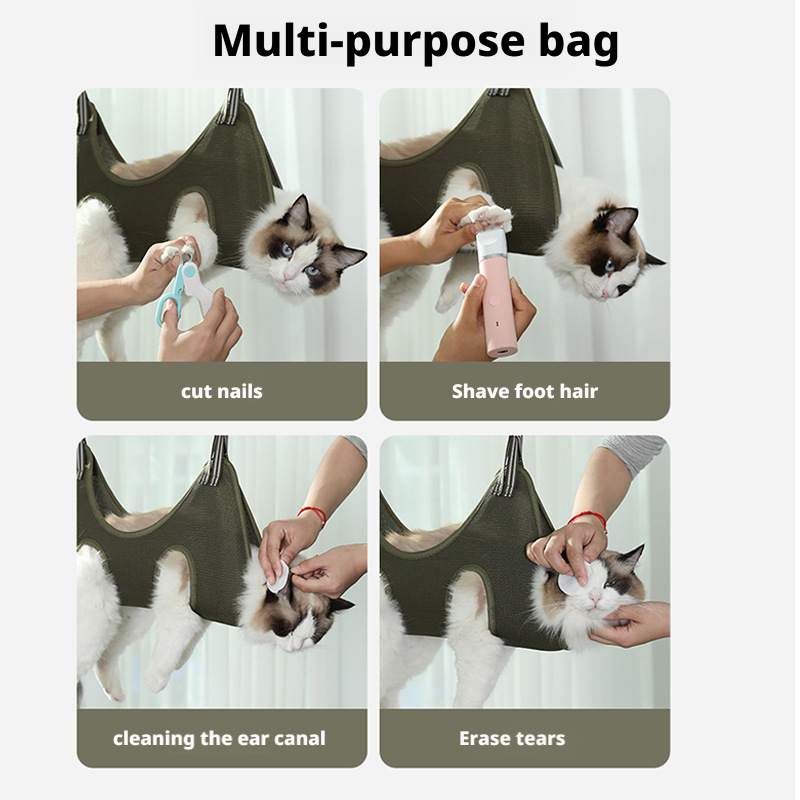 Multi-purpose bag

cut nails

Shave foot hair

cleaning the ear canal

Erase tears