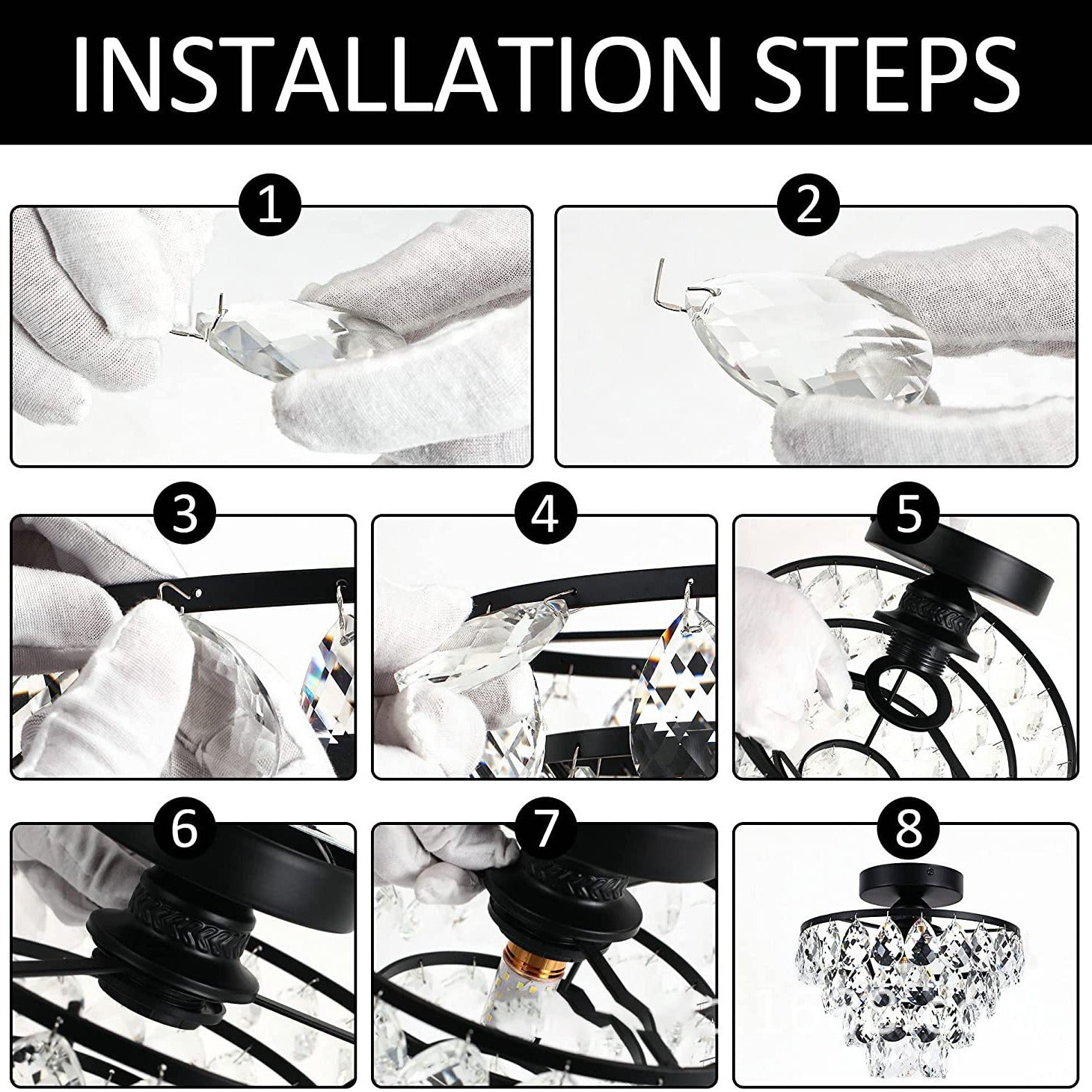 INSTALLATION STEPS

1

2

3

4

5

6

7

8